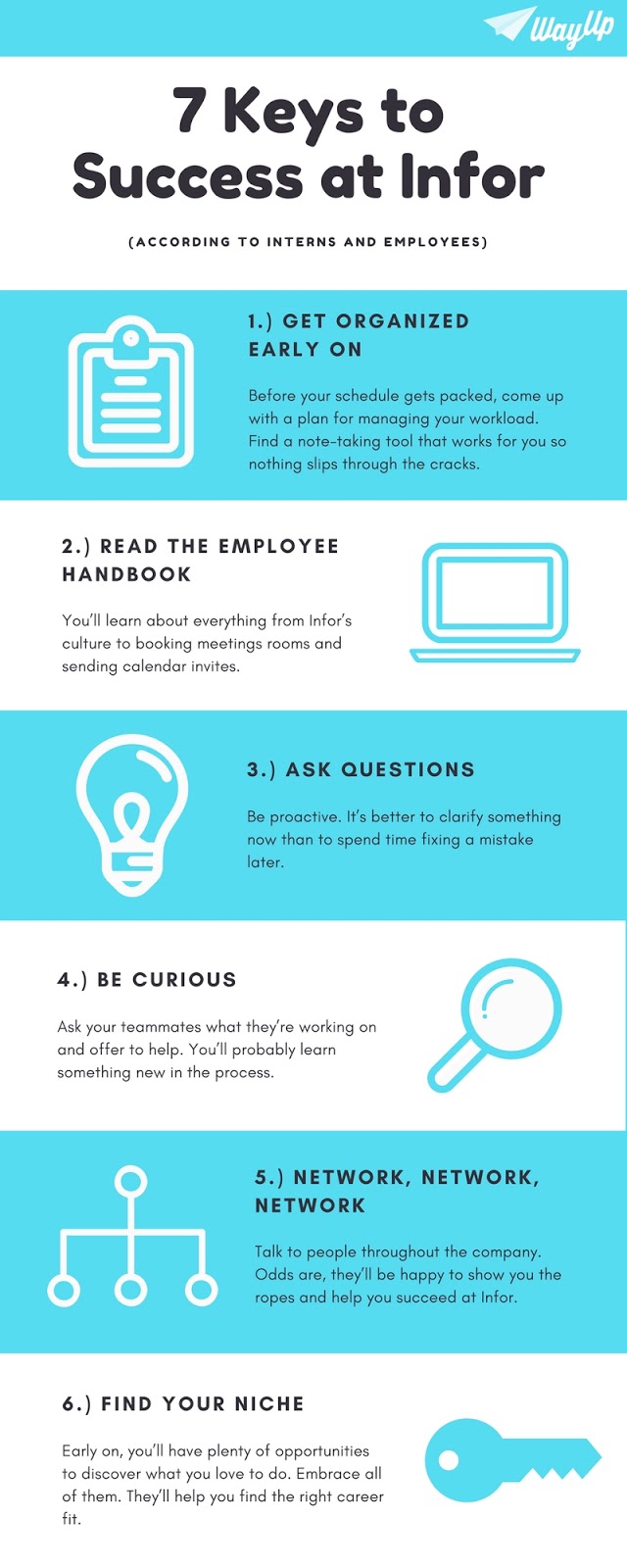 WayUp

7 Keys to Success at Infor

(ACCORDING TO INTERNS AND EMPLOYEES)

1.) GET ORGANIZED EARLY ON

Before your schedule gets packed, come up with a plan for managing your workload. Find a note-taking tool that works for you so nothing slips through the cracks.

2.) READ THE EMPLOYEE HANDBOOK

You'll learn about everything from Infor's culture to booking meetings rooms and sending calendar invites.

3.) ASK QUESTIONS

Be proactive. It's better to clarify something now than to spend time fixing a mistake later.

4.) BE CURIOUS

Ask your teammates what they're working on and offer to help. You'll probably learn something new in the process.

5.) NETWORK, NETWORK, NETWORK

Talk to people throughout the company. Odds are, they'll be happy to show you the ropes and help you succeed at Infor.

6.) FIND YOUR NICHE

Early on, you'll have plenty of opportunities to discover what you love to do. Embrace all of them. They'll help you find the right career fit.