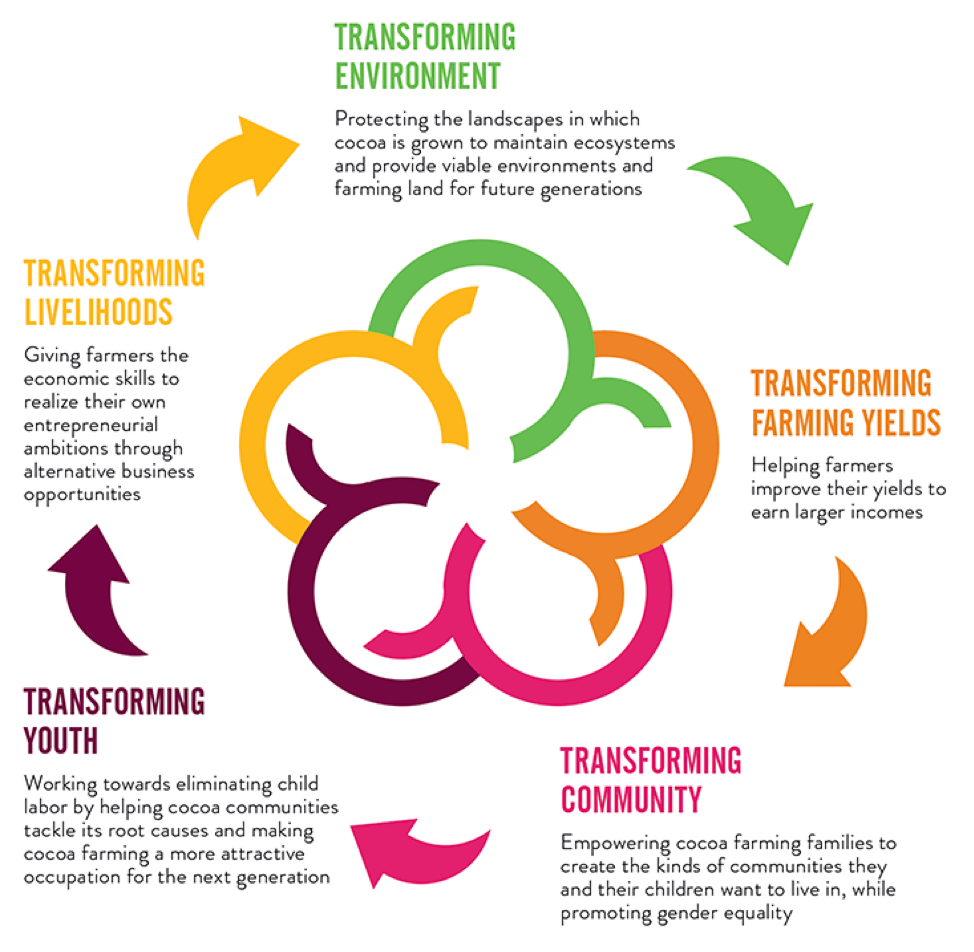 TRANSFORMING ENVIRONMENT

Protecting the landscapes in which cocoa is grown to maintain ecosystems and provide viable environments and farming land for future generations

TRANSFORMING FARMING YIELDS

Helping farmers improve their yields to earn larger incomes

TRANSFORMING COMMUNITY

Empowering cocoa farming families to create the kinds of communities they and their children want to live in, while promoting gender equality

TRANSFORMING YOUTH

Working towards eliminating child labor by helping cocoa communities tackle its root causes and making cocoa farming a more attractive occupation for the next generation

TRANSFORMING LIVELIHOODS

Giving farmers the economic skills to realize their own entrepreneurial ambitions through alternative business opportunities